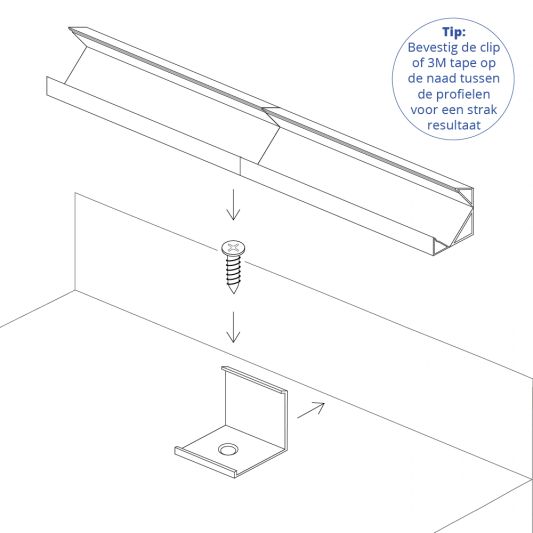 Tip:
Bevestig de clip of 3M tape op de naad tussen de profielen voor een strak resultaat