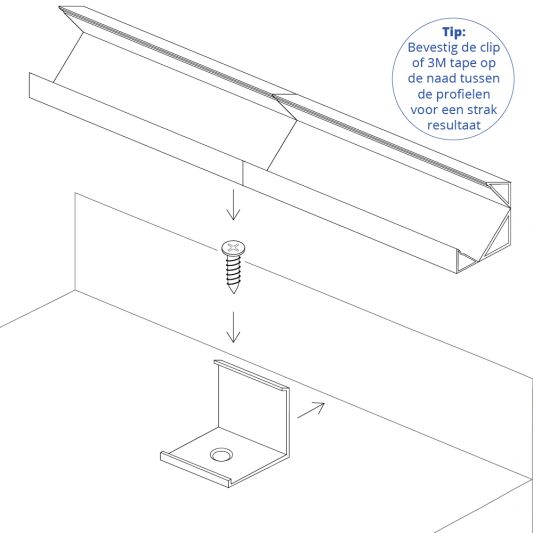 Tip:
Bevestig de clip of 3M tape op de naad tussen de profielen voor een strak resultaat