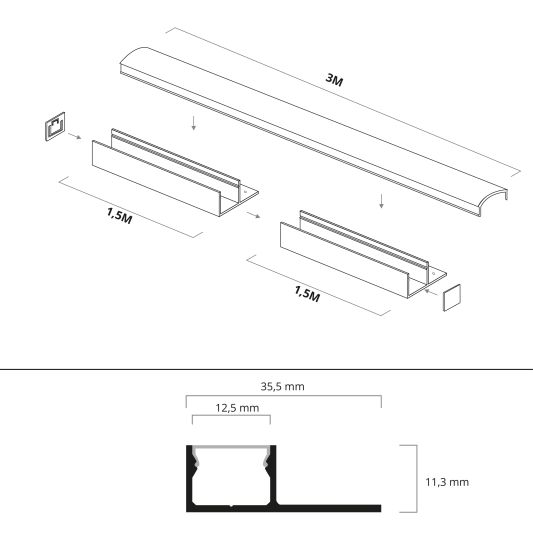 3M

1,5M

1,5M

35,5 mm

12,5 mm

11,3 mm