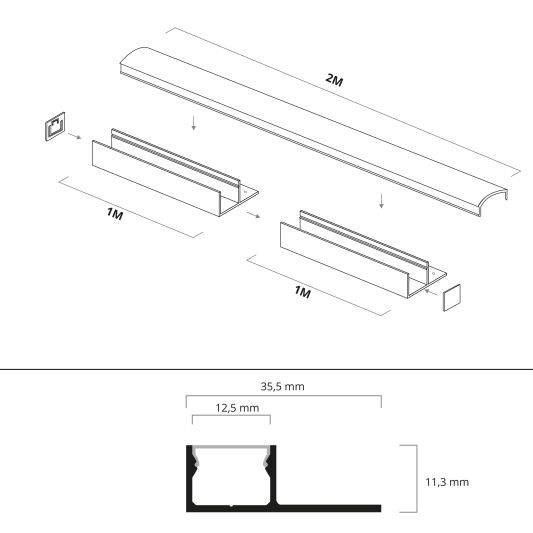 2M

1M

1M

35,5 mm

12,5 mm

11,3 mm