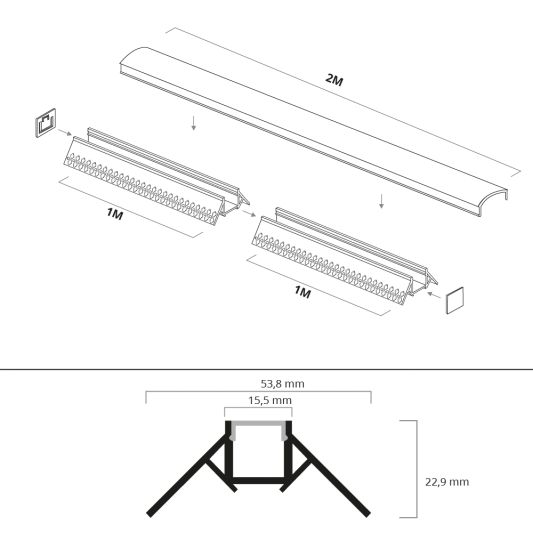 2M

1M

1M

53,8 mm

15,5 mm

22,9 mm