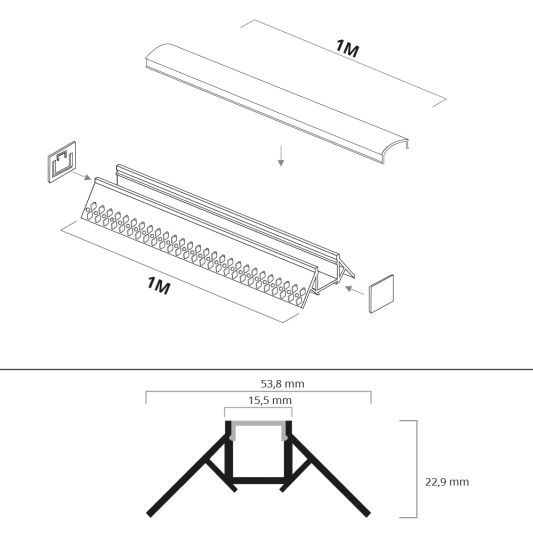 1M

1M

53,8 mm

15,5 mm

22,9 mm