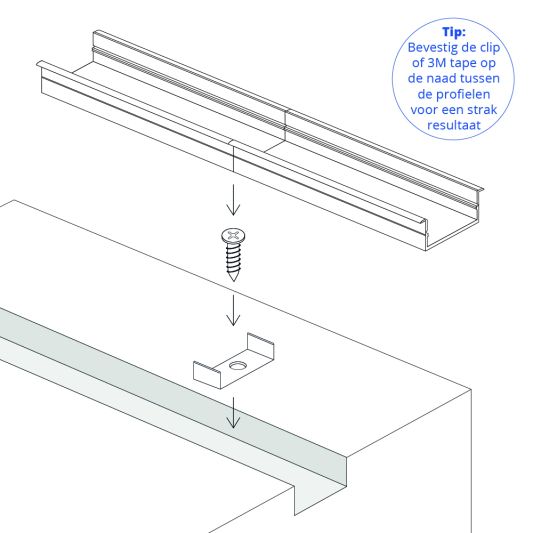 Tip:
Bevestig de clip of 3M tape op de naad tussen de profielen voor een strak resultaat