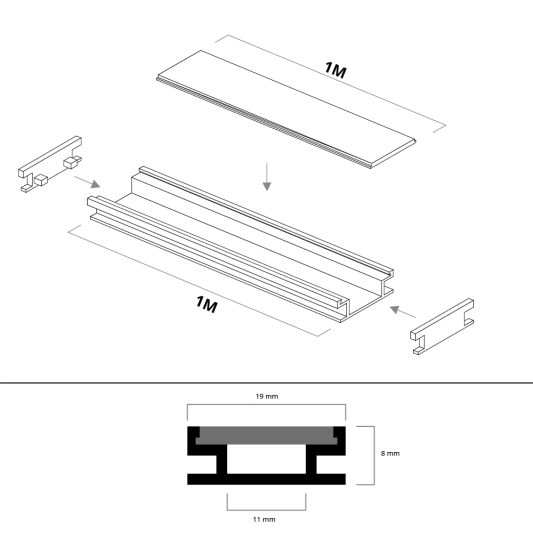 1M

1M

19 mm

8 mm

11 mm