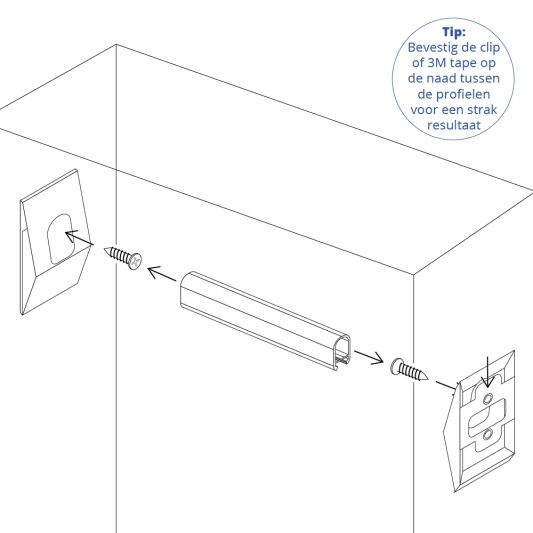 Tip:
Bevestig de clip of 3M tape op de naad tussen de profielen voor een strak resultaat