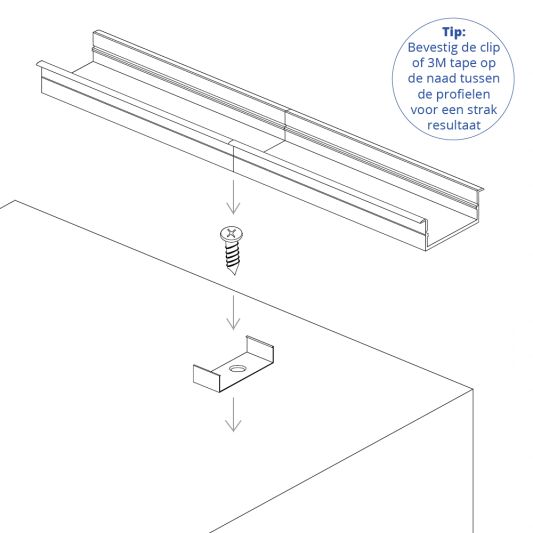 Tip:
Bevestig de clip of 3M tape op de naad tussen de profielen voor een strak resultaat