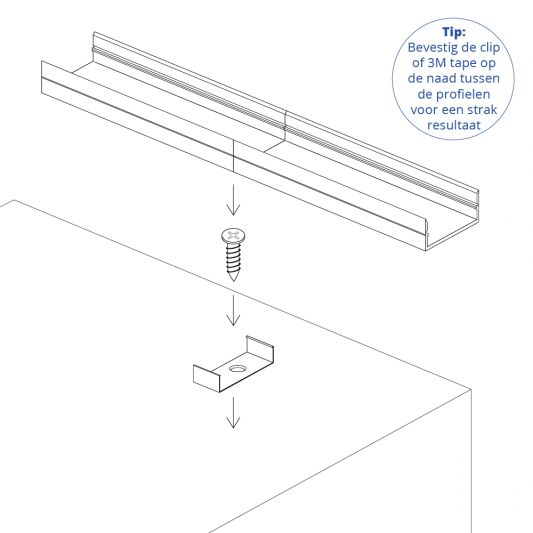 Tip:
Bevestig de clip of 3M tape op de naad tussen de profielen voor een strak resultaat