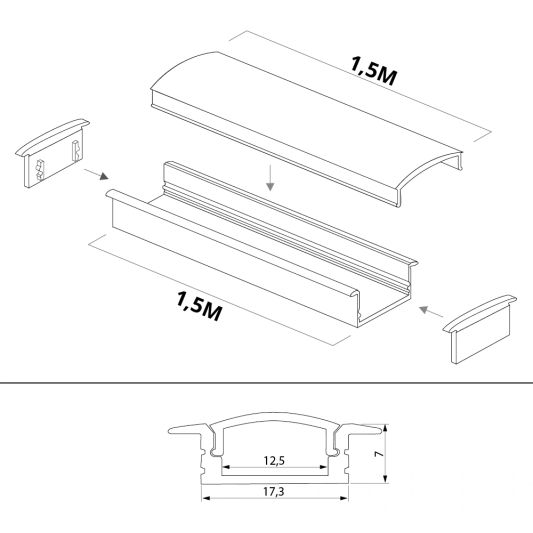 1,5M

1,5M

12,5

17,3

7