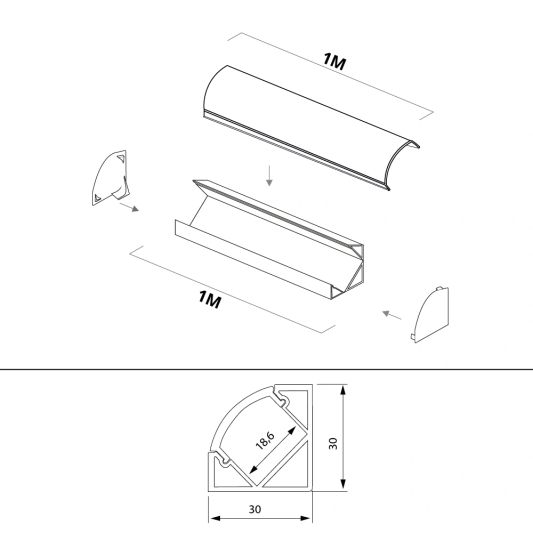 1M

1M

18,6

30

30